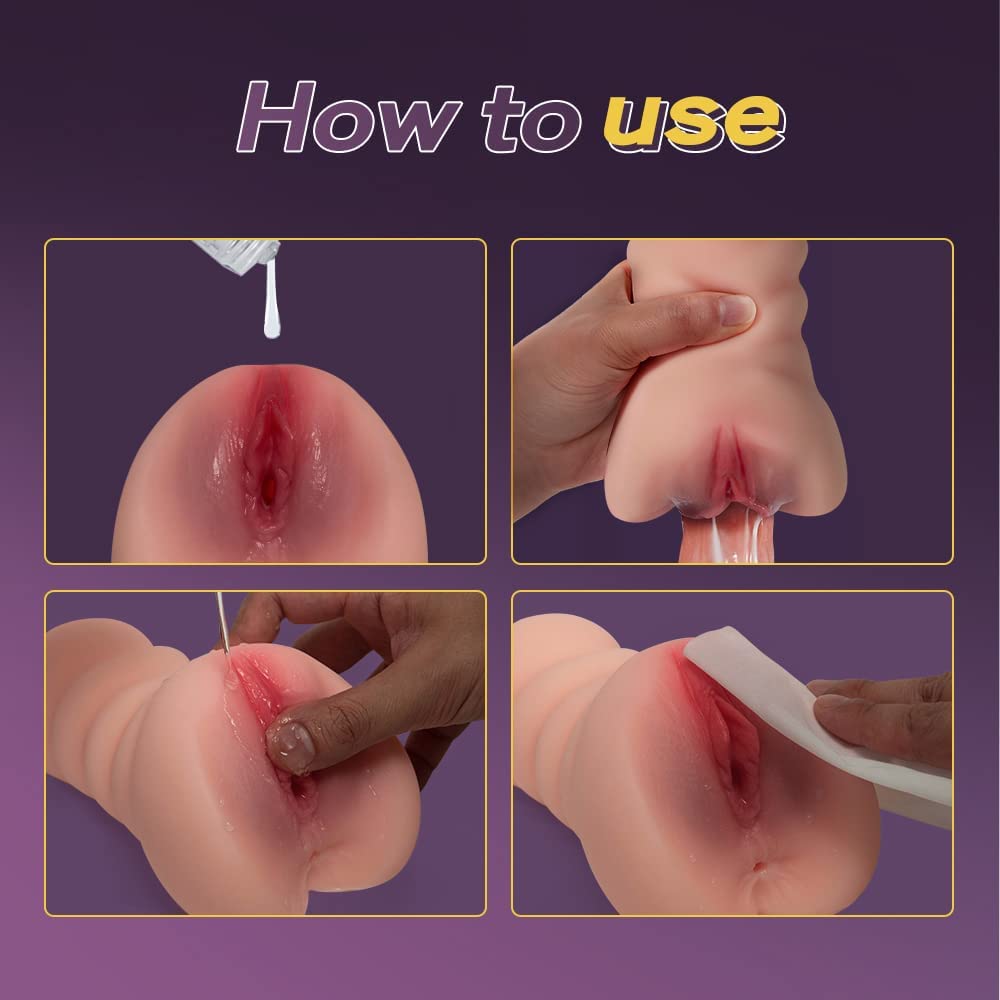 How to use