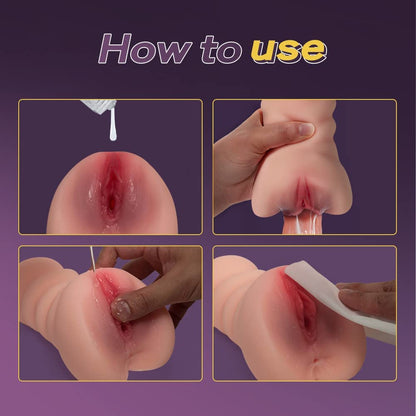 How to use